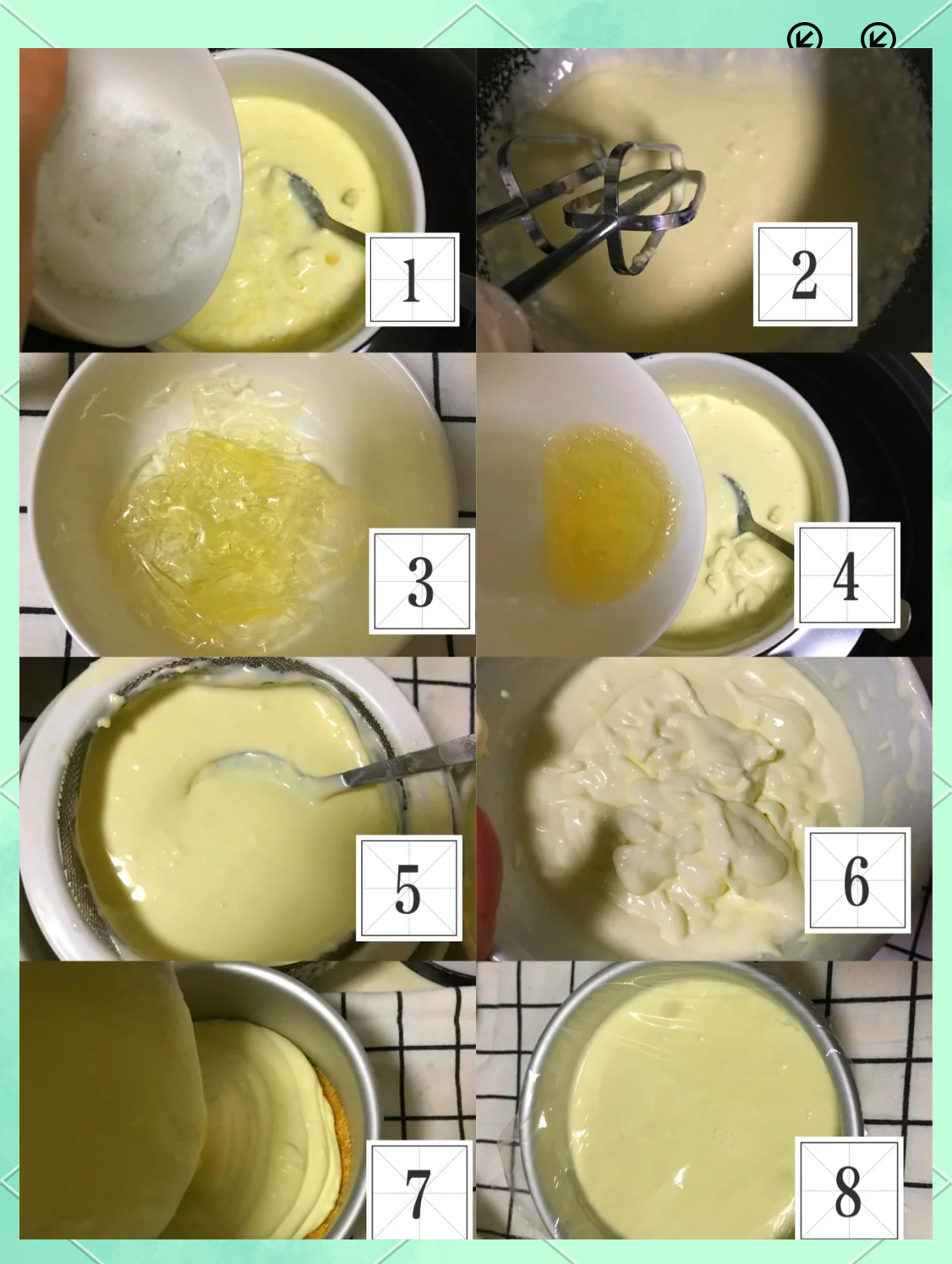 1

2

3

4

5

6

7

8